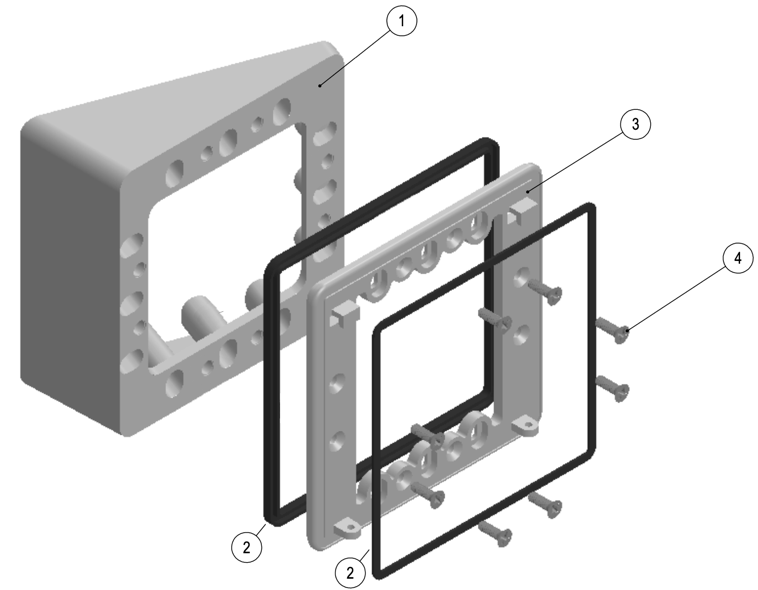 1
3
4
2
2